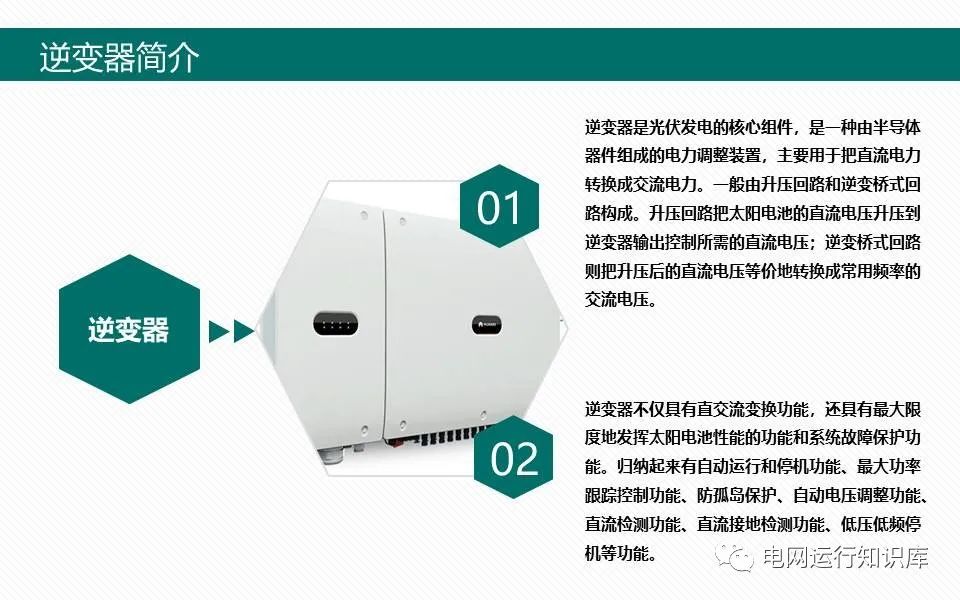 逆变器简介

逆变器

01

逆变器是光伏发电的核心组件，是一种由半导体器件组成的电力调整装置，主要用于把直流电力转换成交流电力。一般由升压回路和逆变桥式回路构成。升压回路把太阳电池的直流电压升压到逆变器输出控制所需的直流电压；逆变桥式回路则把升压后的直流电压等价地转换成常用频率的交流电压。

02

逆变器不仅具有直交流变换功能，还具有最大限度地发挥太阳电池性能的功能和系统故障保护功能。归纳起来有自动运行和停机功能、最大功率跟踪控制功能、防孤岛保护、自动电压调整功能、直流检测功能、直流接地检测功能、低压低频停机等功能。

电网运行知识库